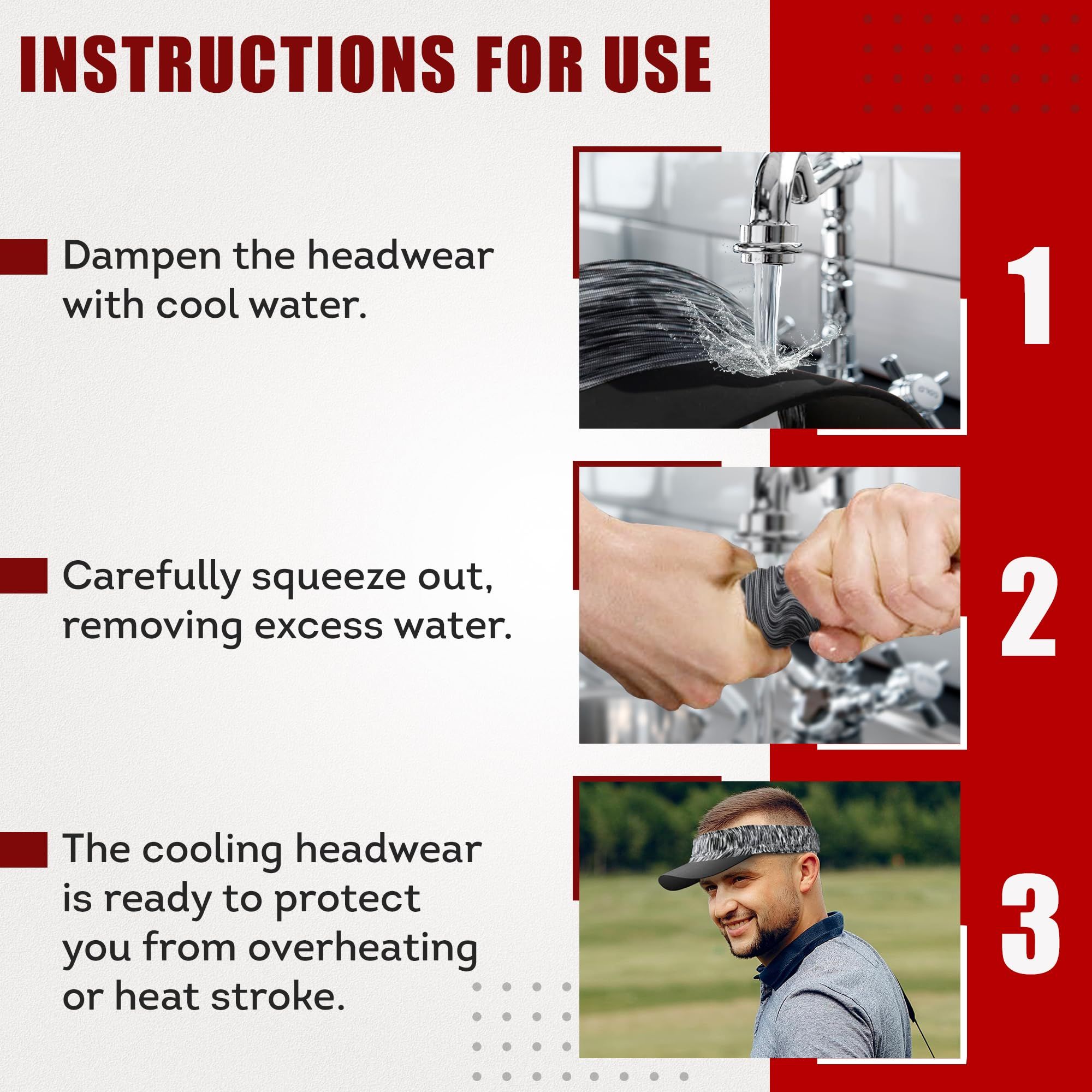 INSTRUCTIONS FOR USE

Dampen the headwear with cool water.

1

Carefully squeeze out, removing excess water.

2

The cooling headwear is ready to protect you from overheating or heat stroke.

3